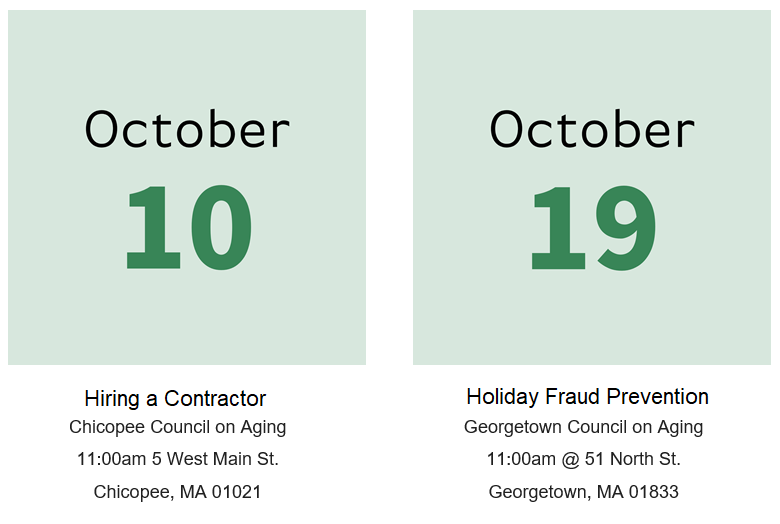 October
10

Hiring a Contractor
Chicopee Council on Aging
11:00am 5 West Main St.
Chicopee, MA 01021

October
19

Holiday Fraud Prevention
Georgetown Council on Aging
11:00am @ 51 North St.
Georgetown, MA 01833