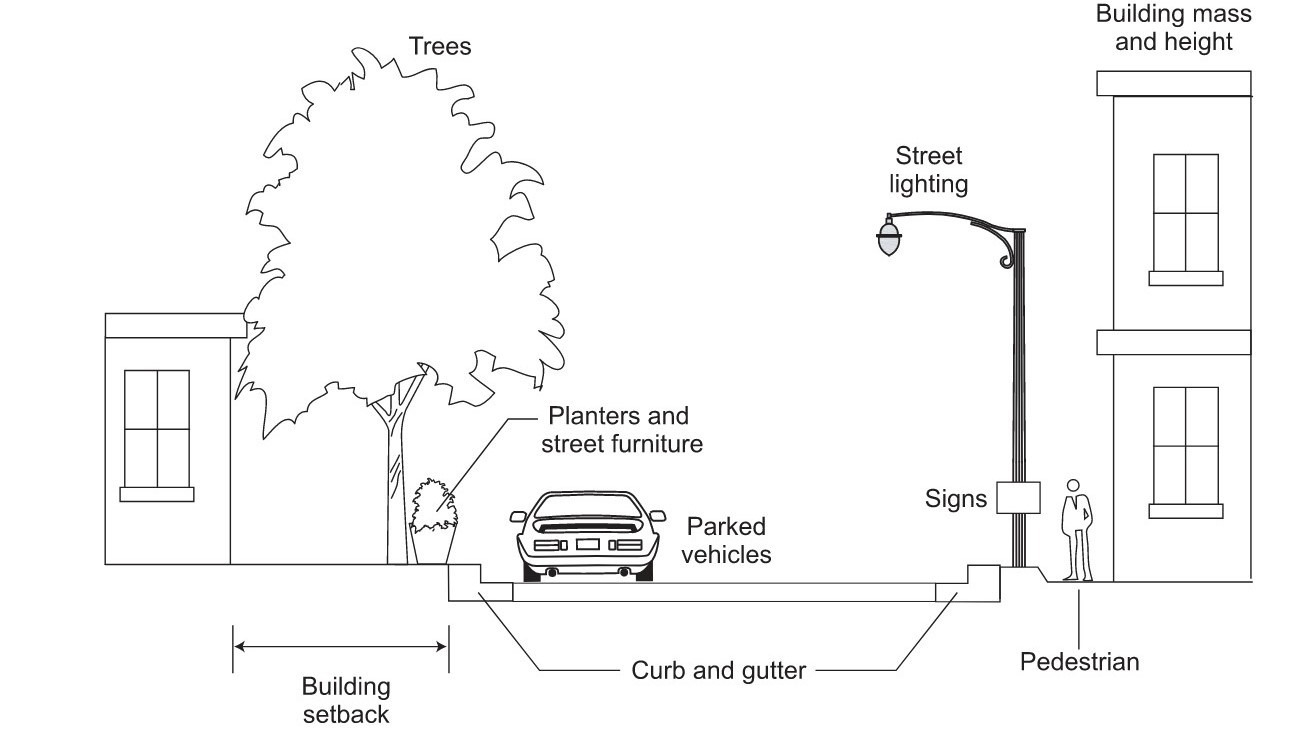 Trees

Building mass and height

Street lighting

Planters and street furniture

Signs

Parked vehicles

Building setback

Curb and gutter

Pedestrian