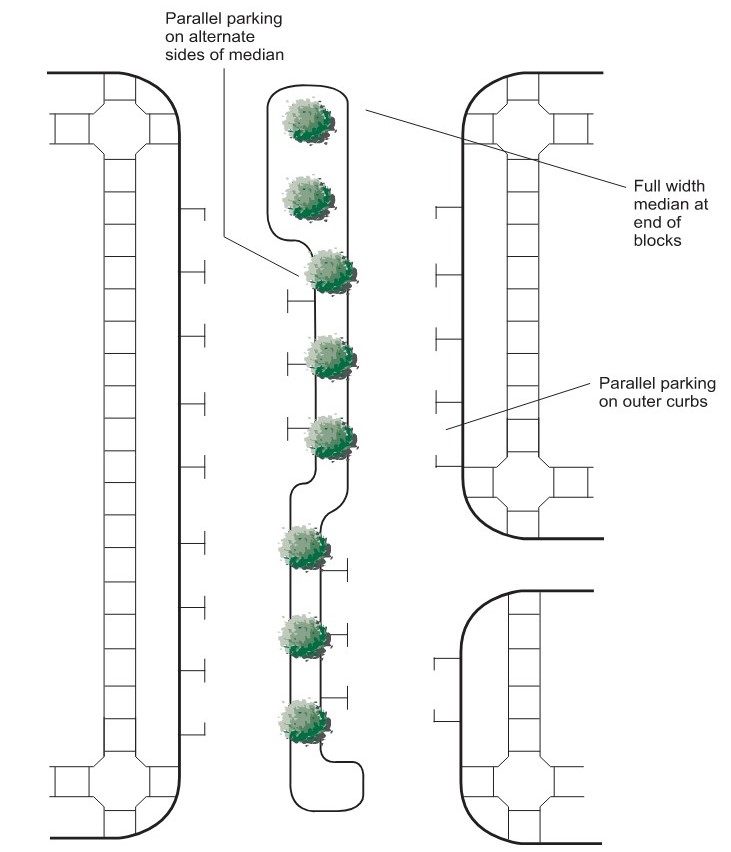 Parallel parking on alternate sides of median

Full width median at end of blocks

Parallel parking on outer curbs