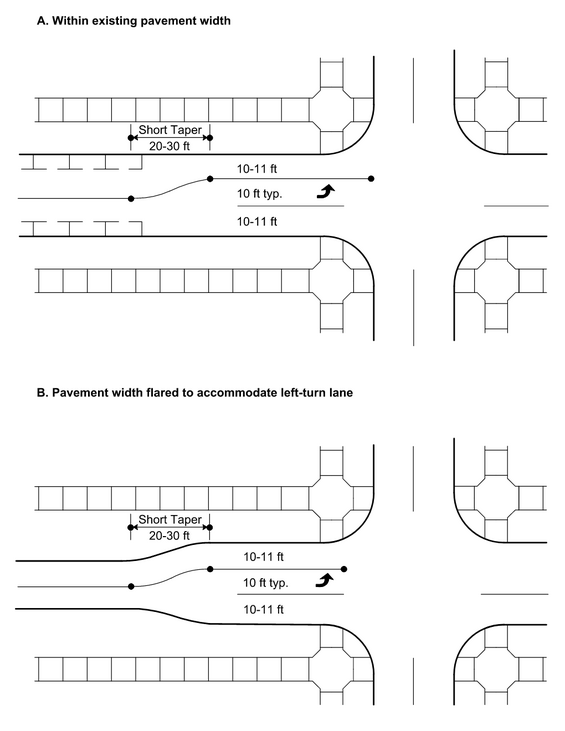 A. Within existing pavement width

Short Taper
20-30 ft

10-11 ft

10 ft typ.

10-11 ft

B. Pavement width flared to accommodate left-turn lane

Short Taper
20-30 ft

10-11 ft

10 ft typ.

10-11 ft