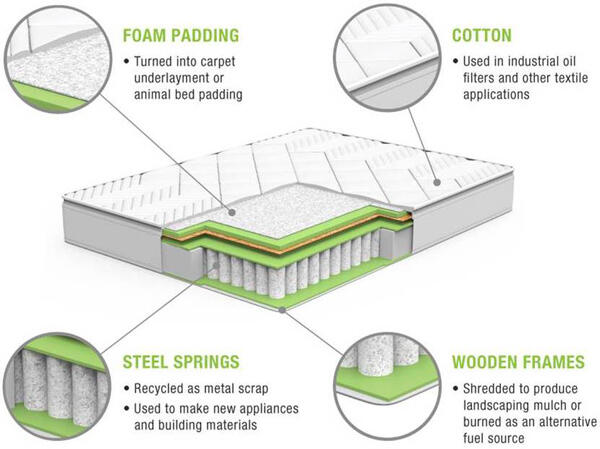 FOAM PADDING

• Turned into carpet underlayment or animal bed padding

COTTON

• Used in industrial oil filters and other textile applications

STEEL SPRINGS

• Recycled as metal scrap

• Used to make new appliances and building materials

WOODEN FRAMES

• Shredded to produce landscaping mulch or burned as an alternative fuel source