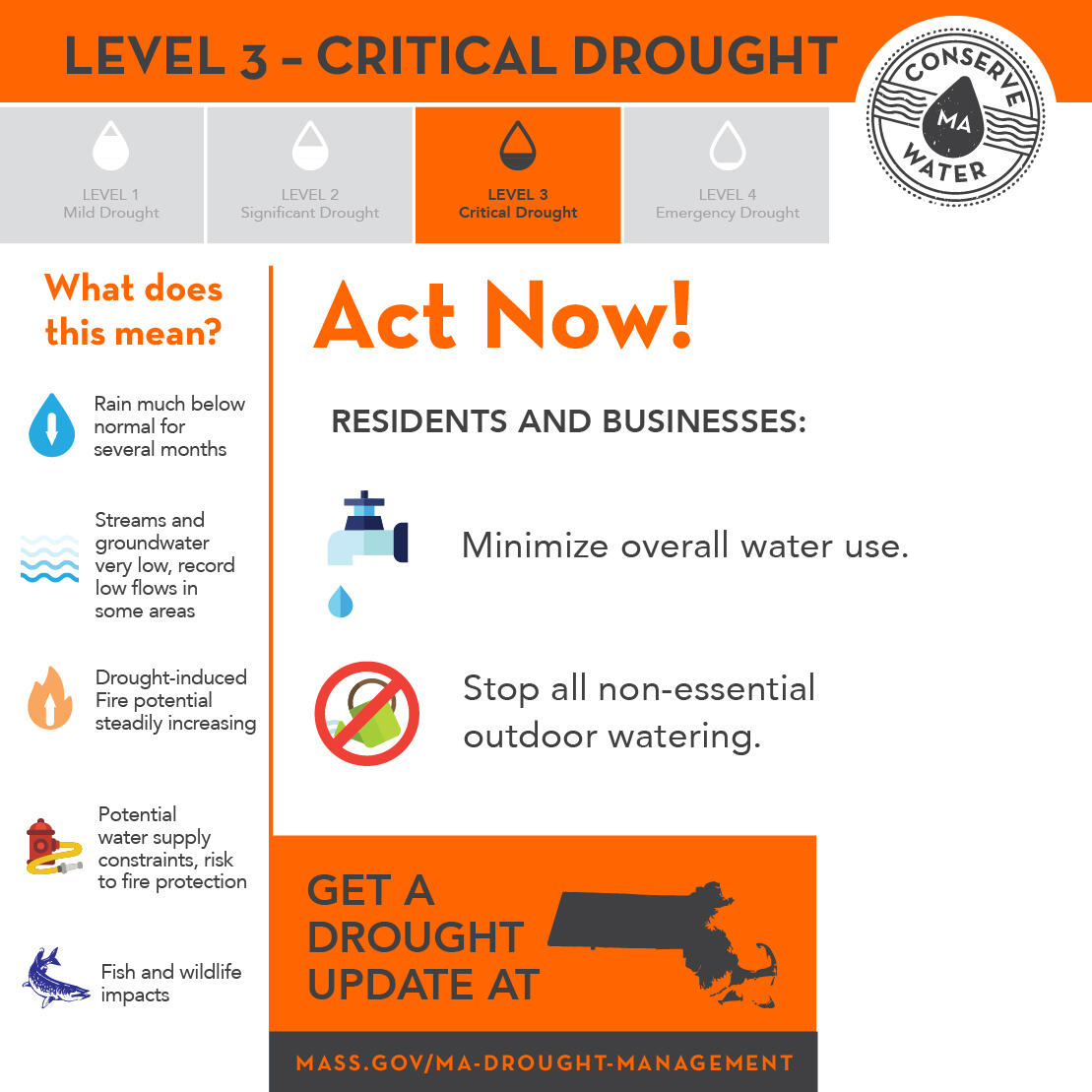 LEVEL 3 – CRITICAL DROUGHT

CONSERVE MA WATER

LEVEL 1
Mild Drought

LEVEL 2
Significant Drought

LEVEL 3
Critical Drought

LEVEL 4
Emergency Drought

What does this mean?

Rain much below normal for several months

Streams and groundwater very low, record low flows in some areas

Drought-induced Fire potential steadily increasing

Potential water supply constraints, risk to fire protection

Fish and wildlife impacts

Act Now!

RESIDENTS AND BUSINESSES:

Minimize overall water use.

Stop all non-essential outdoor watering.

GET A DROUGHT UPDATE AT

MASS.GOV/MA-DROUGHT-MANAGEMENT