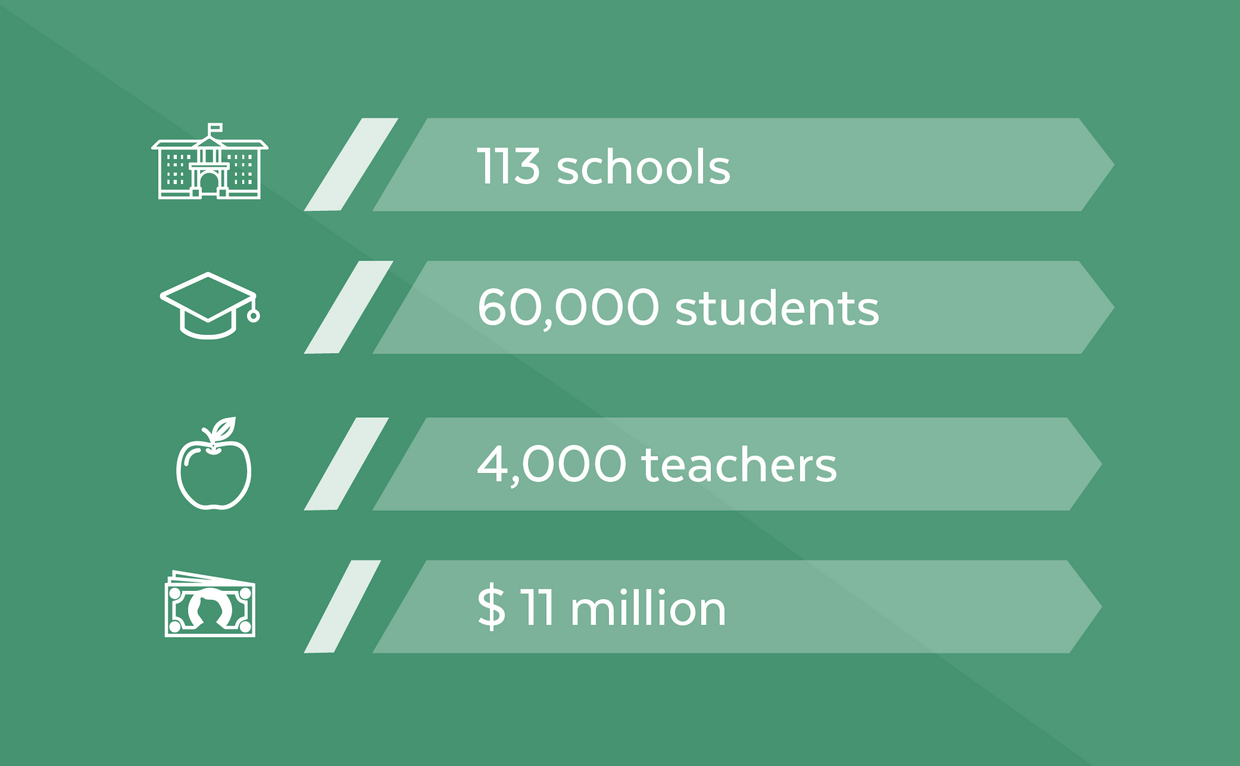 113 schools

60,000 students

4,000 teachers

$ 11 million