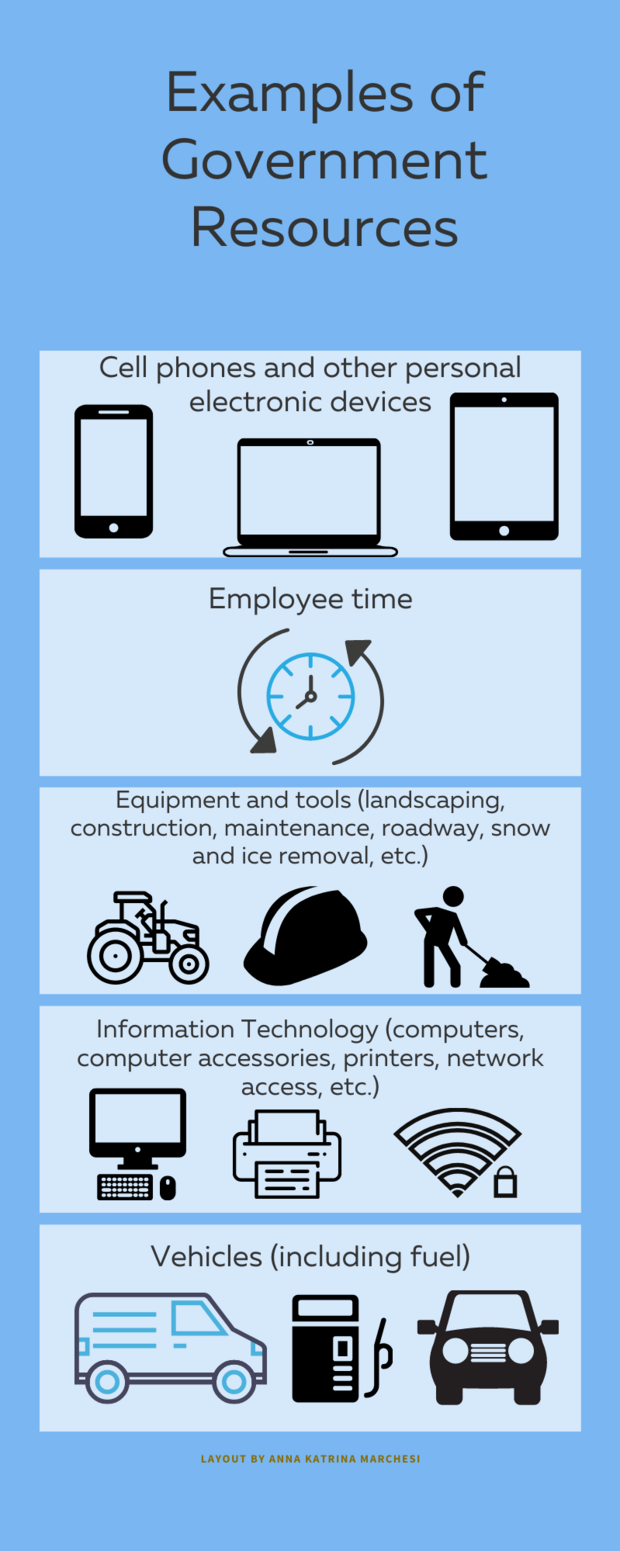 Examples of Government Resources

Cell phones and other personal electronic devices

Employee time

Equipment and tools (landscaping, construction, maintenance, roadway, snow and ice removal, etc.)

Information Technology (computers, computer accessories, printers, network access, etc.)

Vehicles (including fuel)

LAYOUT BY ANNA KATRINA MARCHESI